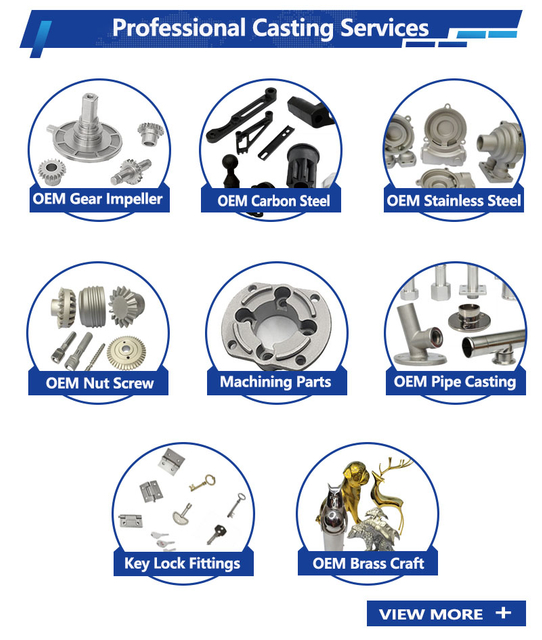 Professional Casting Services

OEM Gear Impeller

OEM Carbon Steel

OEM Stainless Steel

OEM Nut Screw

Machining Parts

OEM Pipe Casting

Key Lock Fittings

OEM Brass Craft

VIEW MORE +