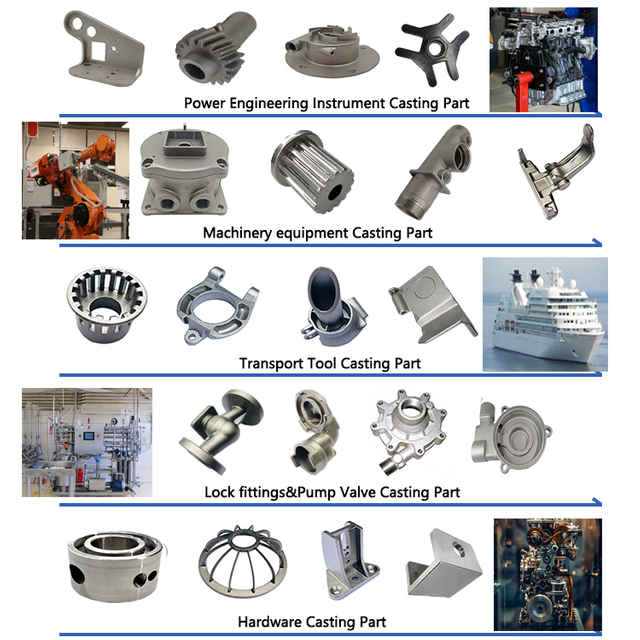 Power Engineering Instrument Casting Part

Machinery equipment Casting Part

Transport Tool Casting Part

Lock fittings&Pump Valve Casting Part

Hardware Casting Part